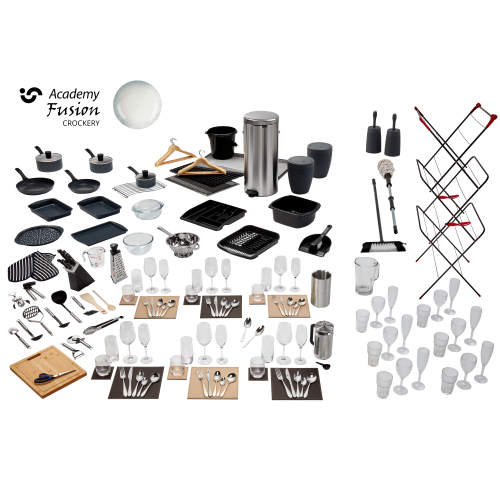 Academy
Fusion
CROCKERY