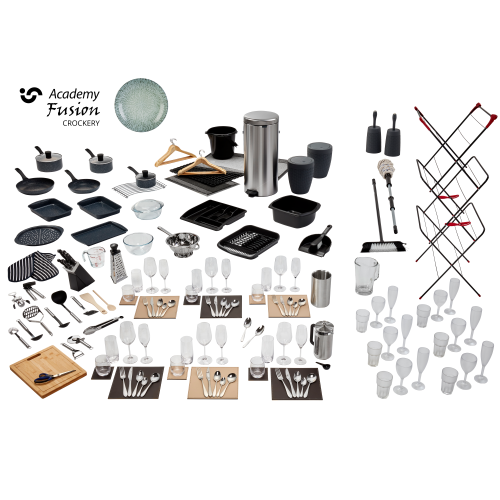 Academy
Fusion
CROCKERY