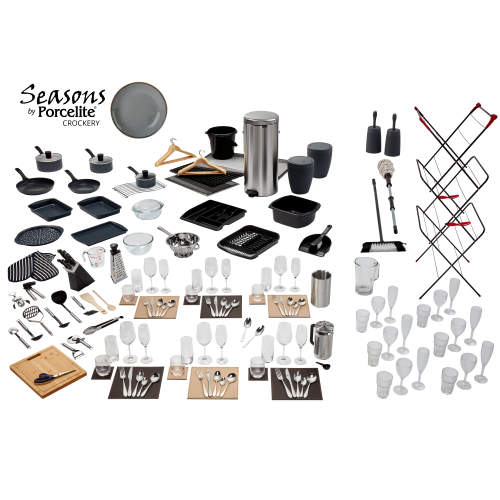 Seasons by Porcelite®
CROCKERY